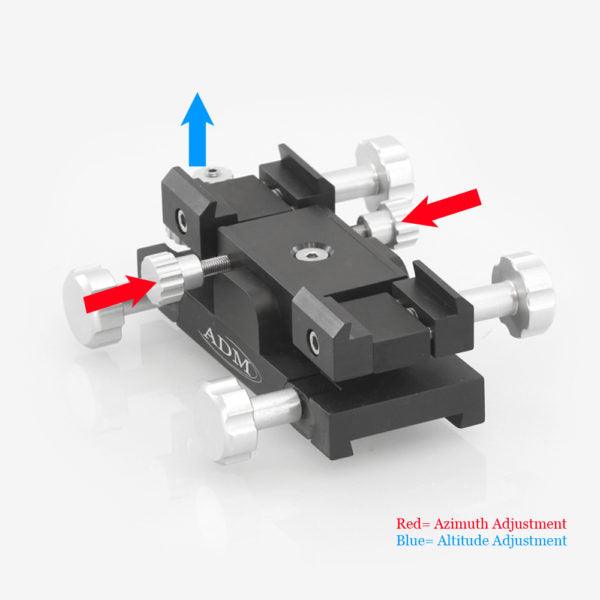 ADM

Red= Azimuth Adjustment
Blue= Altitude Adjustment