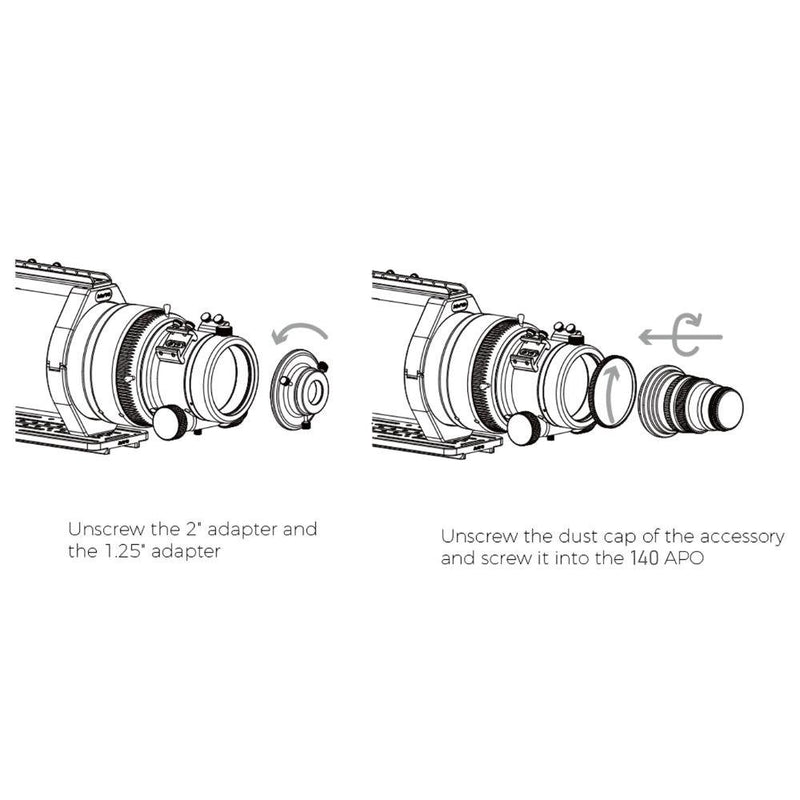 Unscrew the 2" adapter and the 1.25" adapter

Unscrew the dust cap of the accessory and screw it into the 140 APO