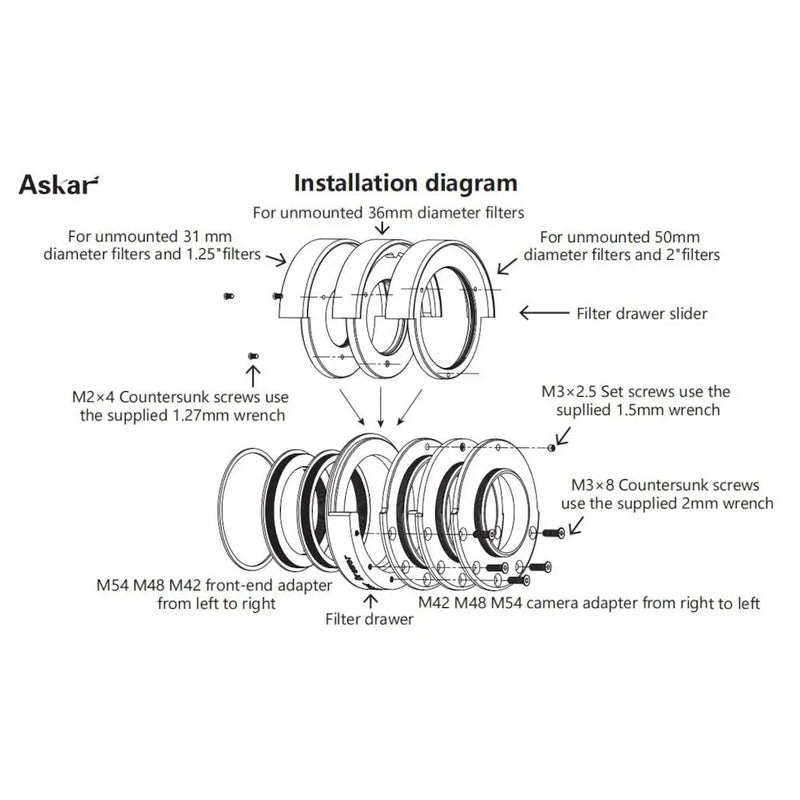 Askar

Installation diagram

For unmounted 36mm diameter filters

For unmounted 31 mm diameter filters and 1.25"filters

For unmounted 50mm diameter filters and 2"filters

Filter drawer slider

M2×4 Countersunk screws use the supplied 1.27mm wrench

M3×2.5 Set screws use the supllied 1.5mm wrench

M3×8 Countersunk screws use the supplied 2mm wrench

M54 M48 M42 front-end adapter from left to right

Filter drawer

M42 M48 M54 camera adapter from right to left