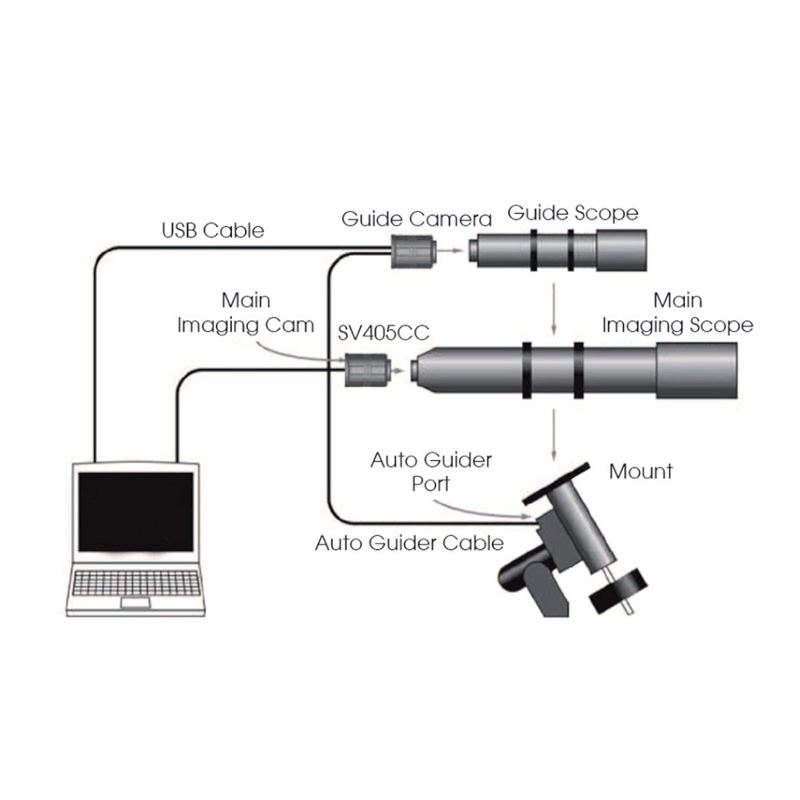 USB Cable

Guide Camera

Guide Scope

Main Imaging Cam

SV405CC

Main Imaging Scope

Auto Guider Port

Mount

Auto Guider Cable