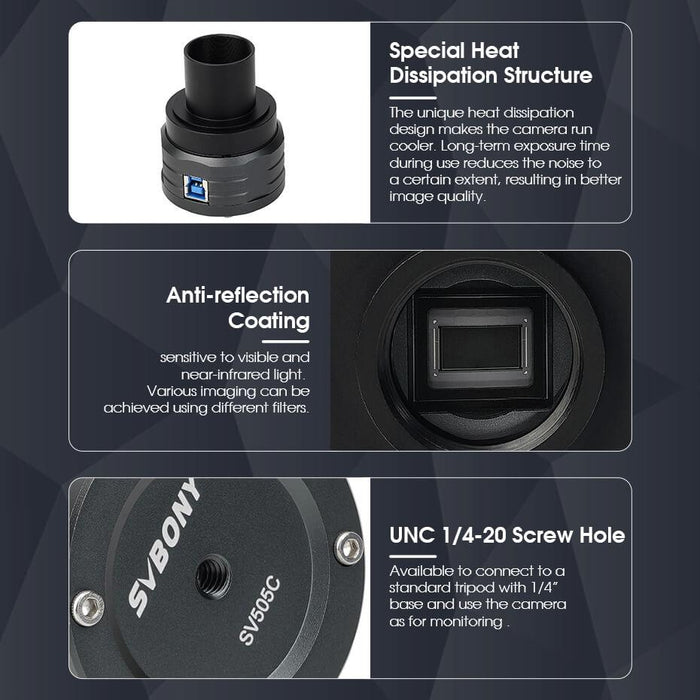 Special Heat Dissipation Structure

The unique heat dissipation design makes the camera run cooler. Long-term exposure time during use reduces the noise to a certain extent, resulting in better image quality.

Anti-reflection Coating

sensitive to visible and near-infrared light. Various imaging can be achieved using different filters.

SVBONY

SV505C

UNC 1/4-20 Screw Hole

Available to connect to a standard tripod with 1/4" base and use the camera as for monitoring .